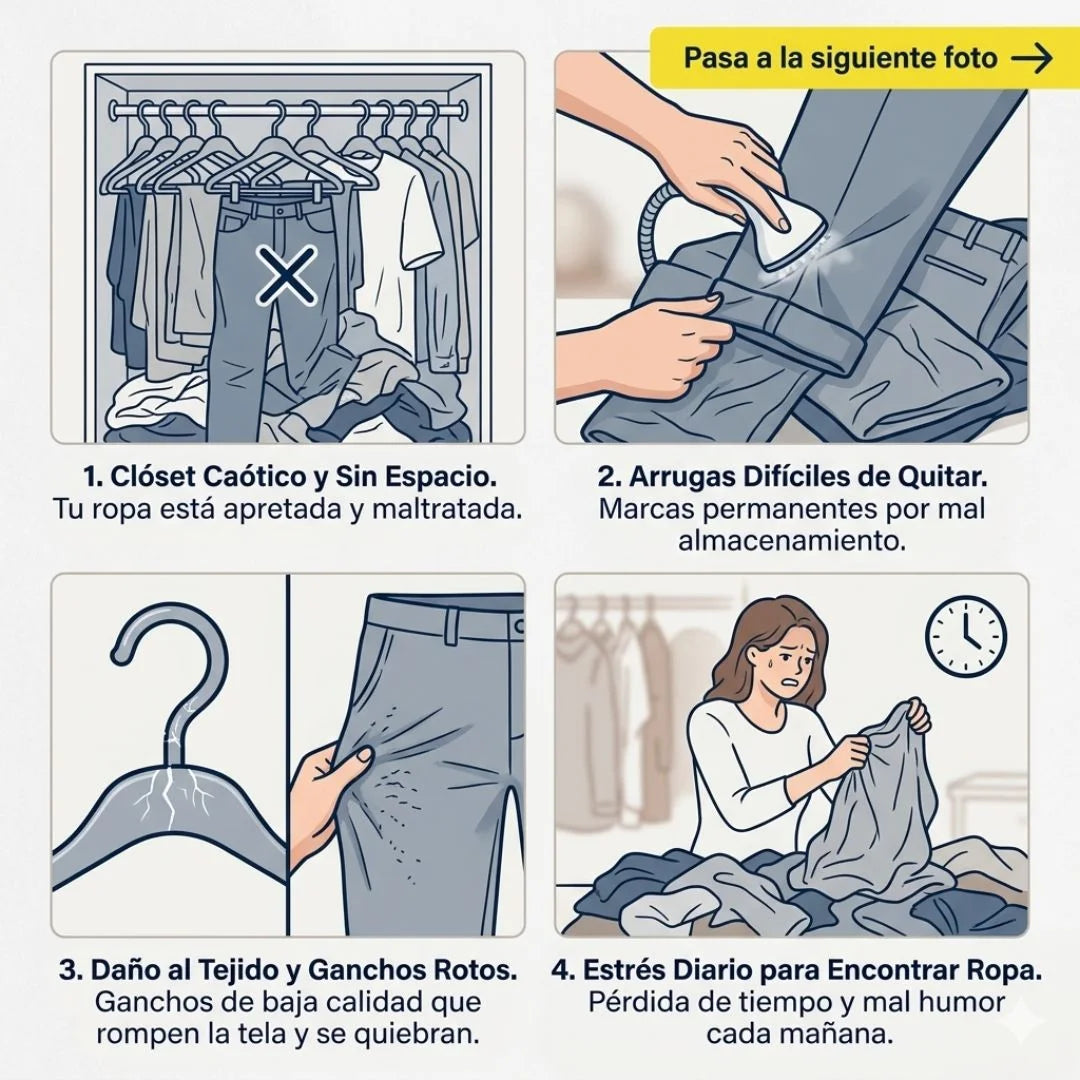 Pasa a la siguiente foto →

1. Clóset Caótico y Sin Espacio.
Tu ropa está apretada y maltratada.

2. Arrugas Difíciles de Quitar.
Marcas permanentes por mal almacenamiento.

3. Daño al Tejido y Ganchos Rotos.
Ganchos de baja calidad que rompen la tela y se quiebran.

4. Estrés Diario para Encontrar Ropa.
Pérdida de tiempo y mal humor cada mañana.